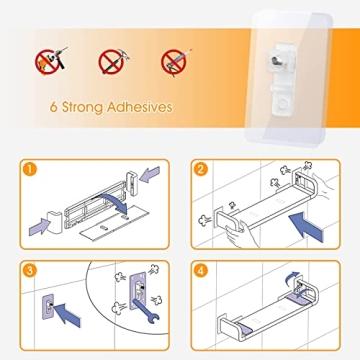 6 Strong Adhesives

1

2

3

4