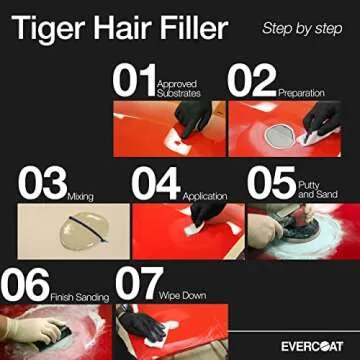 Tiger Hair Filler

Step by step

01 Approved Substrates

02 Preparation

03 Mixing

04 Application

05 Putty and Sand

06 Finish Sanding

07 Wipe Down

EVERCOAT