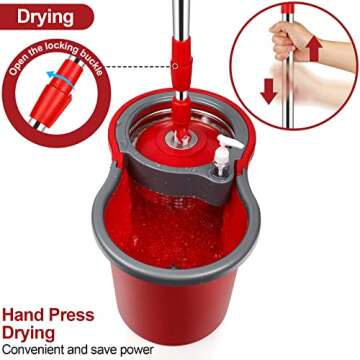 Drying

Open the locking buckle

Hand Press Drying

Convenient and save power