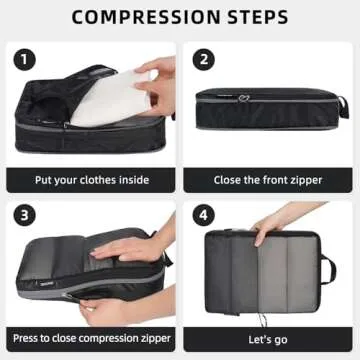 COMPRESSION STEPS

1

Put your clothes inside

2

Close the front zipper

3

Press to close compression zipper

4

Let's go