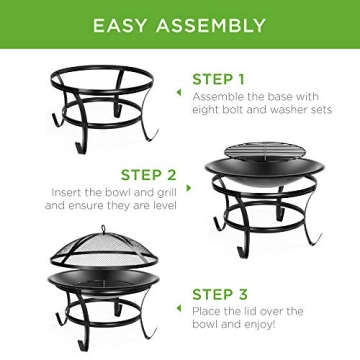 EASY ASSEMBLY

STEP 1
Assemble the base with eight bolt and washer sets

STEP 2
Insert the bowl and grill and ensure they are level

STEP 3
Place the lid over the bowl and enjoy!