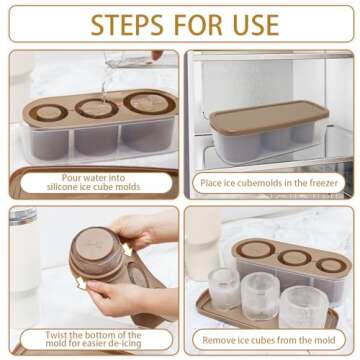 STEPS FOR USE

Pour water into silicone ice cube molds

Place ice cubemolds in the freezer

Twist the bottom of the mold for easier de-icing

Remove ice cubes from the mold