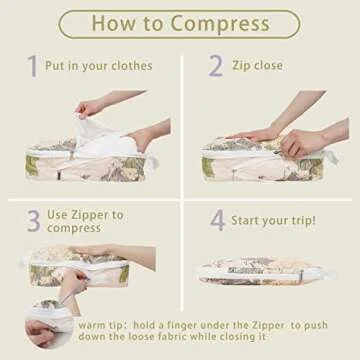 How to Compress

1 Put in your clothes

2 Zip close

3 Use Zipper to compress

4 Start your trip!

warm tip: hold a finger under the Zipper to push down the loose fabric while closing it