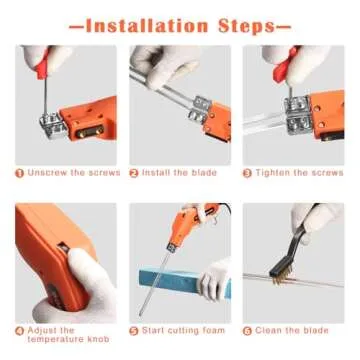 —Installation Steps—

1 Unscrew the screws

2 Install the blade

3 Tighten the screws

4 Adjust the temperature knob

5 Start cutting foam

6 Clean the blade