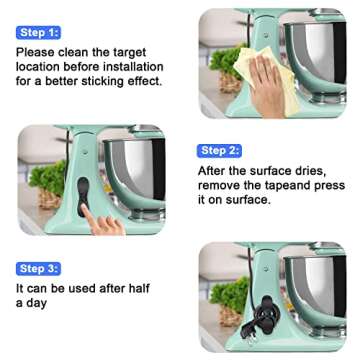 Step 1:

Please clean the target location before installation for a better sticking effect.

Step 2:

After the surface dries, remove the tapeand press it on surface.

Step 3:

It can be used after half a day