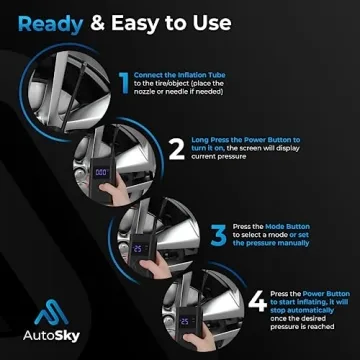 Ready & Easy to Use

1 Connect the Inflation Tube to the tire/object (place the nozzle or needle if needed)

000

2 Long Press the Power Button to turn it on, the screen will display current pressure

25

3 Press the Mode Button to select a mode or set the pressure manually

25

4 Press the Power Button to start inflating, it will stop automatically once the desired pressure is reached

AutoSky