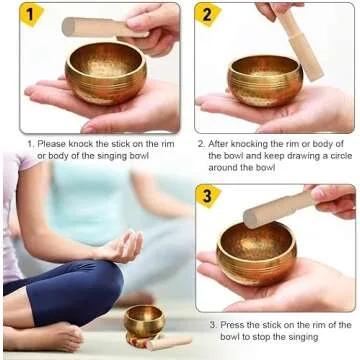 1

2

1. Please knock the stick on the rim or body of the singing bowl

2. After knocking the rim or body of the bowl and keep drawing a circle around the bowl

3

3. Press the stick on the rim of the bowl to stop the singing