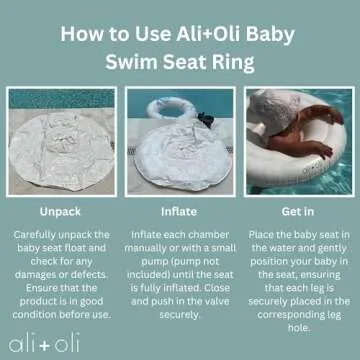 How to Use Ali+Oli Baby Swim Seat Ring

Unpack

Carefully unpack the baby seat float and check for any damages or defects. Ensure that the product is in good condition before use.

Inflate

Inflate each chamber manually or with a small pump (pump not included) until the seat is fully inflated. Close and push in the valve securely.

Get in

Place the baby seat in the water and gently position your baby in the seat, ensuring that each leg is securely placed in the corresponding leg hole.

ali+oli