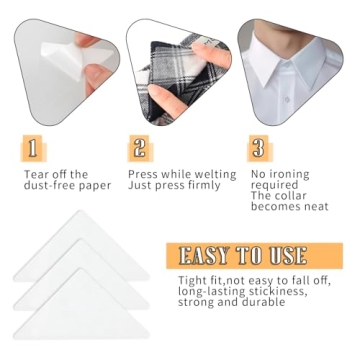 1

Tear off the dust-free paper

2

Press while welting Just press firmly

3

No ironing required The collar becomes neat

EASY TO USE

Tight fit,not easy to fall off, long-lasting stickiness, strong and durable