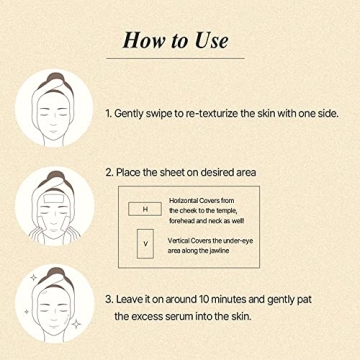 How to Use

1. Gently swipe to re-texturize the skin with one side.

2. Place the sheet on desired area

H

Horizontal Covers from the cheek to the temple, forehead and neck as well!

V

Vertical Covers the under-eye area along the jawline

3. Leave it on around 10 minutes and gently pat the excess serum into the skin.