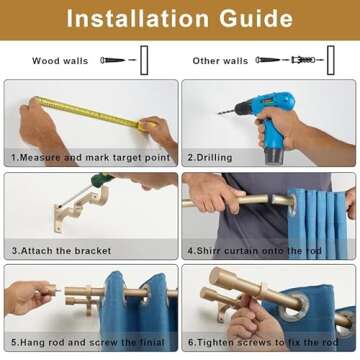 Installation Guide

Wood walls

Other walls

1.Measure and mark target point

2.Drilling

3.Attach the bracket

4.Shirr curtain onto the rod

5.Hang rod and screw the finial

6.Tighten screws to fix the rod