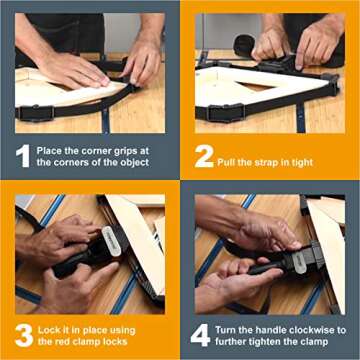 1 Place the corner grips at the corners of the object

2 Pull the strap in tight

3 Lock it in place using the red clamp locks

4 Turn the handle clockwise to further tighten the clamp