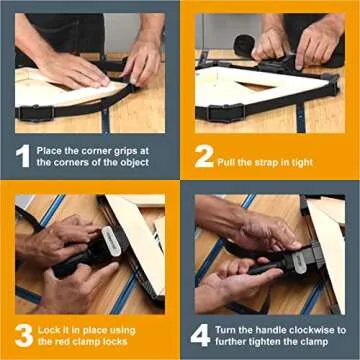 1 Place the corner grips at the corners of the object

2 Pull the strap in tight

3 Lock it in place using the red clamp locks

4 Turn the handle clockwise to further tighten the clamp