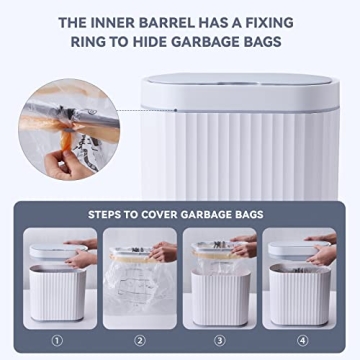 THE INNER BARREL HAS A FIXING RING TO HIDE GARBAGE BAGS

STEPS TO COVER GARBAGE BAGS

①

②

③

④