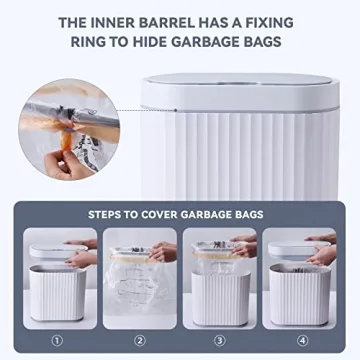 THE INNER BARREL HAS A FIXING RING TO HIDE GARBAGE BAGS

STEPS TO COVER GARBAGE BAGS

①

②

③

④