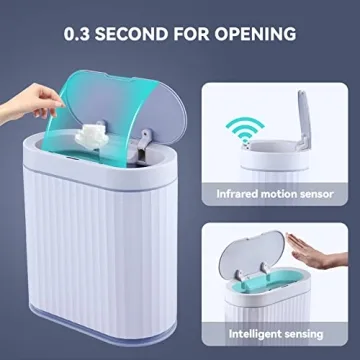 0.3 SECOND FOR OPENING

Infrared motion sensor

Intelligent sensing