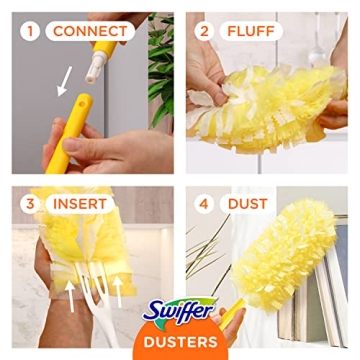 1 CONNECT

2 FLUFF

3 INSERT

4 DUST

Swiffer

DUSTERS