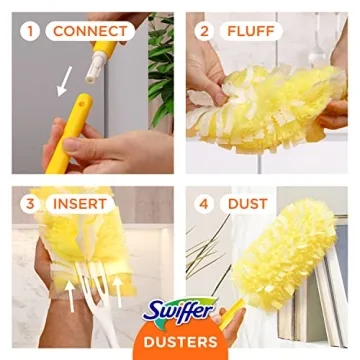 1 CONNECT

2 FLUFF

3 INSERT

4 DUST

Swiffer

DUSTERS