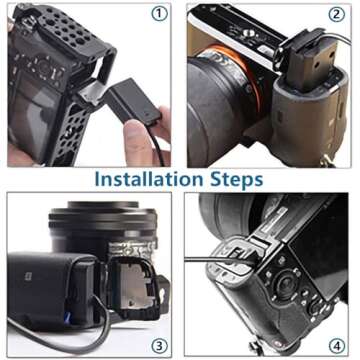 ①

②

Installation Steps

③

④