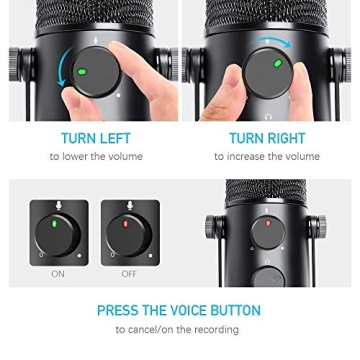 TURN LEFT
to lower the volume

TURN RIGHT
to increase the volume

ON

OFF

PRESS THE VOICE BUTTON
to cancel/on the recording