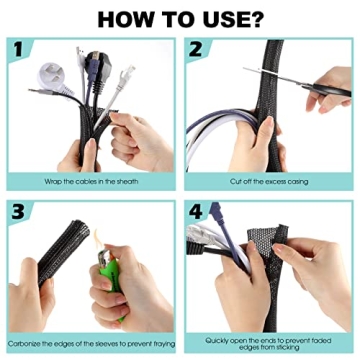 HOW TO USE?

1

Wrap the cables in the sheath

2

Cut off the excess casing

3

Carbonize the edges of the sleeves to prevent fraying

4

Quickly open the ends to prevent faded edges from sticking