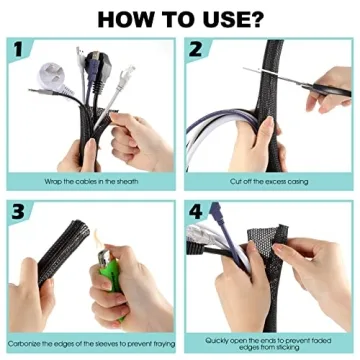 HOW TO USE?

1

Wrap the cables in the sheath

2

Cut off the excess casing

3

Carbonize the edges of the sleeves to prevent fraying

4

Quickly open the ends to prevent faded edges from sticking