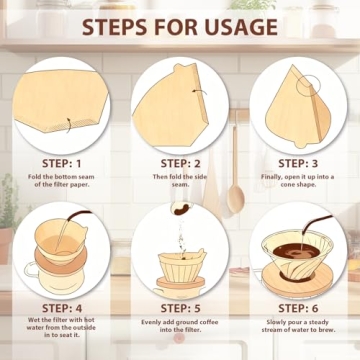 STEPS FOR USAGE

STEP: 1
Fold the bottom seam of the filter paper.

STEP: 2
Then fold the side seam.

STEP: 3
Finally, open it up into a cone shape.

STEP: 4
Wet the filter with hot water from the outside in to seat it.

STEP: 5
Evenly add ground coffee into the filter.

STEP: 6
Slowly pour a steady stream of water to brew.