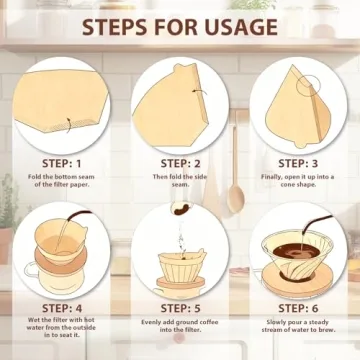 STEPS FOR USAGE

STEP: 1
Fold the bottom seam of the filter paper.

STEP: 2
Then fold the side seam.

STEP: 3
Finally, open it up into a cone shape.

STEP: 4
Wet the filter with hot water from the outside in to seat it.

STEP: 5
Evenly add ground coffee into the filter.

STEP: 6
Slowly pour a steady stream of water to brew.