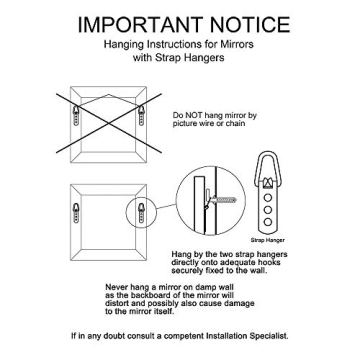 IMPORTANT NOTICE
Hanging Instructions for Mirrors with Strap Hangers

Do NOT hang mirror by picture wire or chain

Strap Hanger

Hang by the two strap hangers directly onto adequate hooks securely fixed to the wall.

Never hang a mirror on damp wall as the backboard of the mirror will distort and possibly also cause damage to the mirror itself.

If in any doubt consult a competent Installation Specialist.