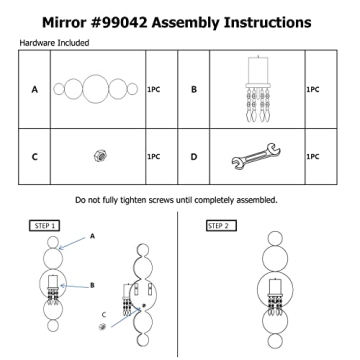 Mirror #99042 Assembly Instructions

Hardware Included

| A |  | 1PC | B |  | 1PC |
|---|---|---|---|---|---|
| C |  | 1PC | D |  | 1PC |

Do not fully tighten screws until completely assembled.

STEP 1

A

B

C

STEP 2