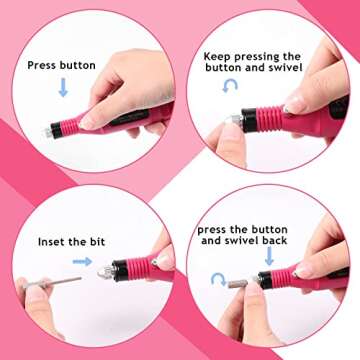 Press button

Keep pressing the button and swivel

Inset the bit

press the button and swivel back