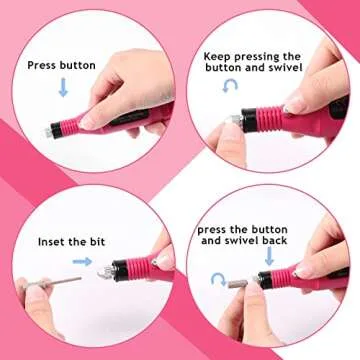 Press button

Keep pressing the button and swivel

Inset the bit

press the button and swivel back