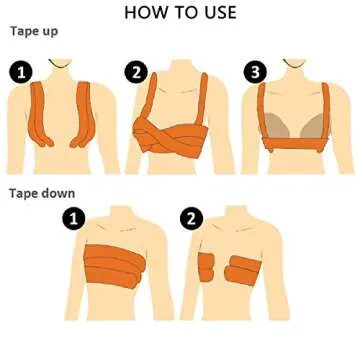 HOW TO USE

Tape up

1

2

3

Tape down

1

2