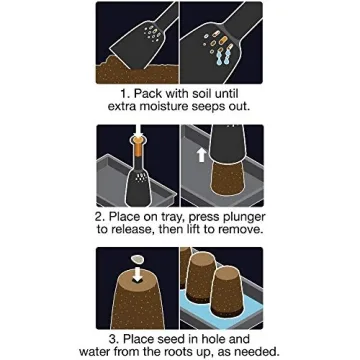 1. Pack with soil until extra moisture seeps out.

2. Place on tray, press plunger to release, then lift to remove.

3. Place seed in hole and water from the roots up, as needed.