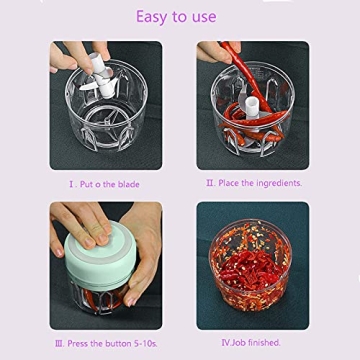 Easy to use

Ⅰ. Put o the blade

Ⅱ. Place the ingredients.

Ⅲ. Press the button 5-10s.

Ⅳ.Job finished.