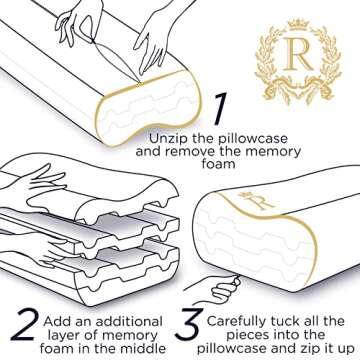 R

1
Unzip the pillowcase and remove the memory foam

R

2 Add an additional layer of memory foam in the middle

3 Carefully tuck all the pieces into the pillowcase and zip it up