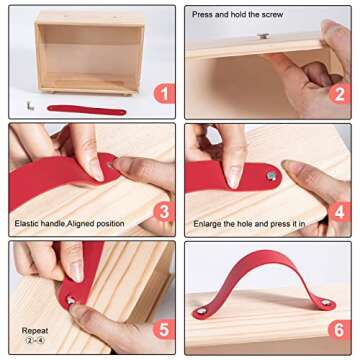 1

Press and hold the screw

2

Elastic handle,Aligned position

3

Enlarge the hole and press it in

4

Repeat
②-④

5

6