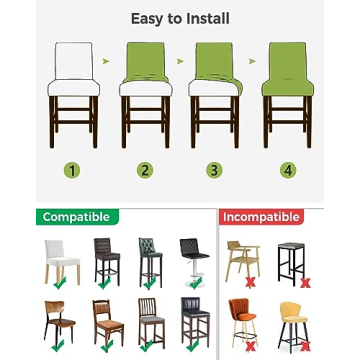 Easy to Install

1

2

3

4

Compatible

Incompatible