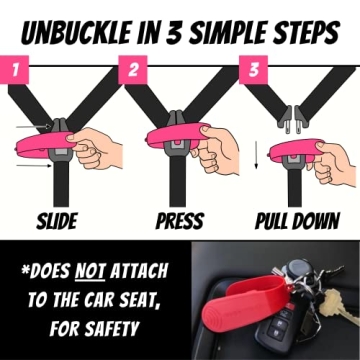 UNBUCKLE IN 3 SIMPLE STEPS

1

2

3

SLIDE

PRESS

PULL DOWN

*DOES NOT ATTACH TO THE CAR SEAT, FOR SAFETY