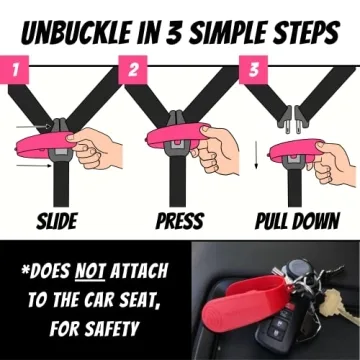 UNBUCKLE IN 3 SIMPLE STEPS

1

2

3

SLIDE

PRESS

PULL DOWN

*DOES NOT ATTACH TO THE CAR SEAT, FOR SAFETY