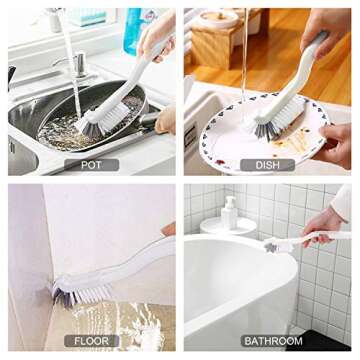 POT

DISH

FLOOR

BATHROOM