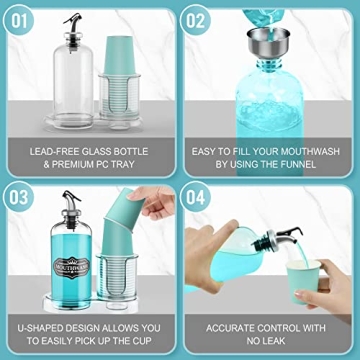 01

LEAD-FREE GLASS BOTTLE & PREMIUM PC TRAY

02

EASY TO FILL YOUR MOUTHWASH BY USING THE FUNNEL

03

MOUTHWASH

U-SHAPED DESIGN ALLOWS YOU TO EASILY PICK UP THE CUP

04

ACCURATE CONTROL WITH NO LEAK