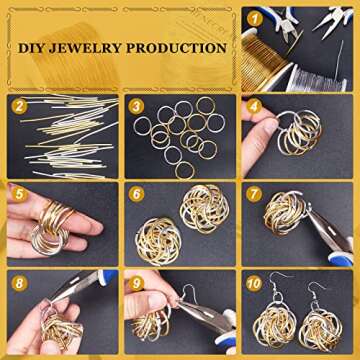 DIY JEWELRY PRODUCTION

1

2

3

4

5

6

7

8

9

10