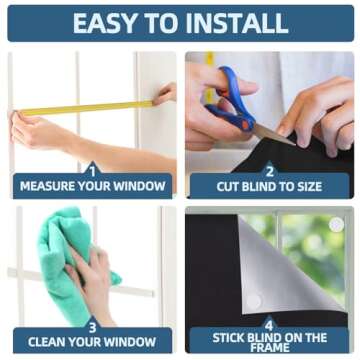 EASY TO INSTALL

1
MEASURE YOUR WINDOW

2
CUT BLIND TO SIZE

3
CLEAN YOUR WINDOW

4
STICK BLIND ON THE FRAME