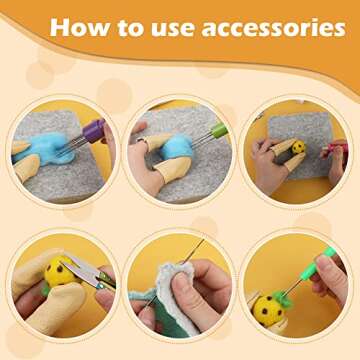 How to use accessories