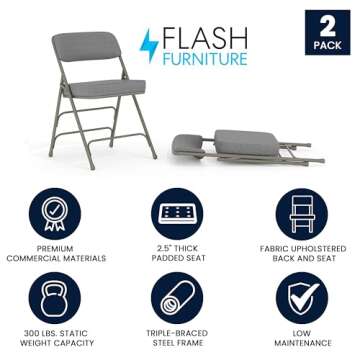 FLASH FURNITURE

2 PACK

PREMIUM COMMERCIAL MATERIALS

2.5" THICK PADDED SEAT

FABRIC UPHOLSTERED BACK AND SEAT

300 LBS. STATIC WEIGHT CAPACITY

TRIPLE-BRACED STEEL FRAME

LOW MAINTENANCE