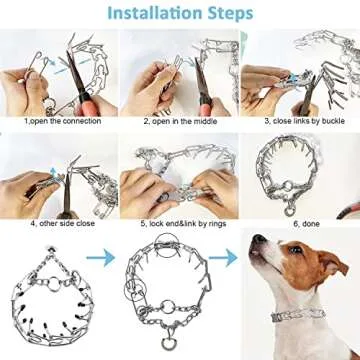 Installation Steps

1,open the connection

2, open in the middle

3, close links by buckle

4, other side close

5, lock end&link by rings

6, done