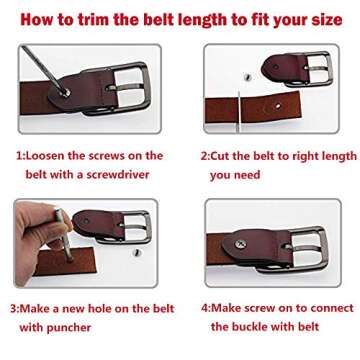 How to trim the belt length to fit your size

1:Loosen the screws on the belt with a screwdriver

2:Cut the belt to right length you need

3:Make a new hole on the belt with puncher

4:Make screw on to connect the buckle with belt