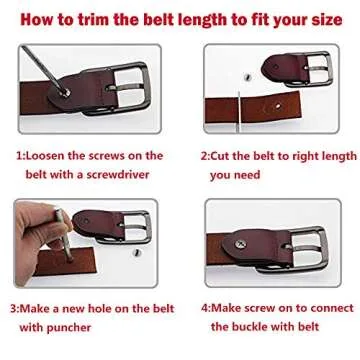 How to trim the belt length to fit your size

1:Loosen the screws on the belt with a screwdriver

2:Cut the belt to right length you need

3:Make a new hole on the belt with puncher

4:Make screw on to connect the buckle with belt