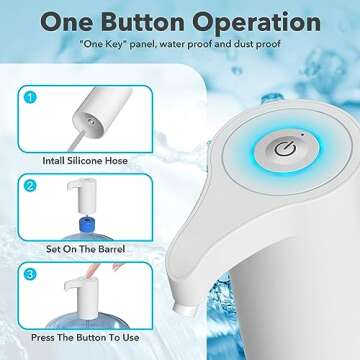 One Button Operation

"One Key" panel, water proof and dust proof

1

Intall Silicone Hose

2

Set On The Barrel

3

Press The Button To Use